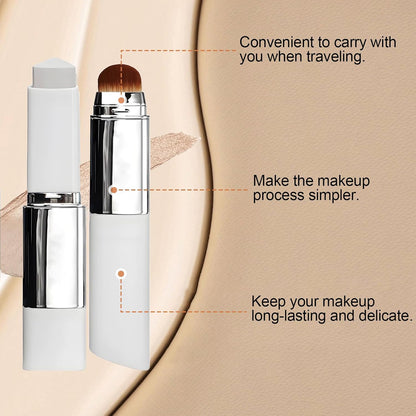 Convenient to carry with you when traveling.

Make the makeup process simpler.

Keep your makeup long-lasting and delicate.