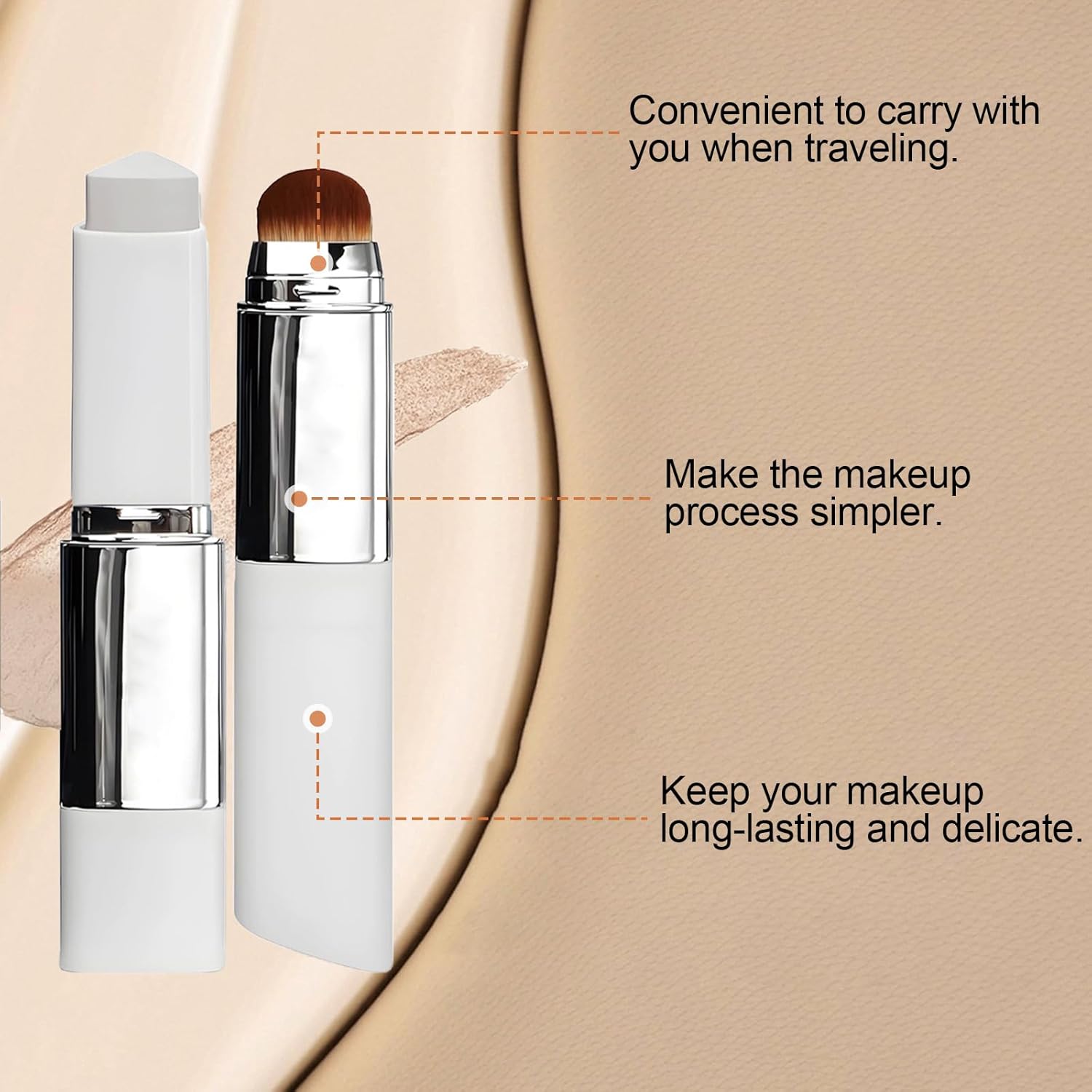 Convenient to carry with you when traveling.

Make the makeup process simpler.

Keep your makeup long-lasting and delicate.