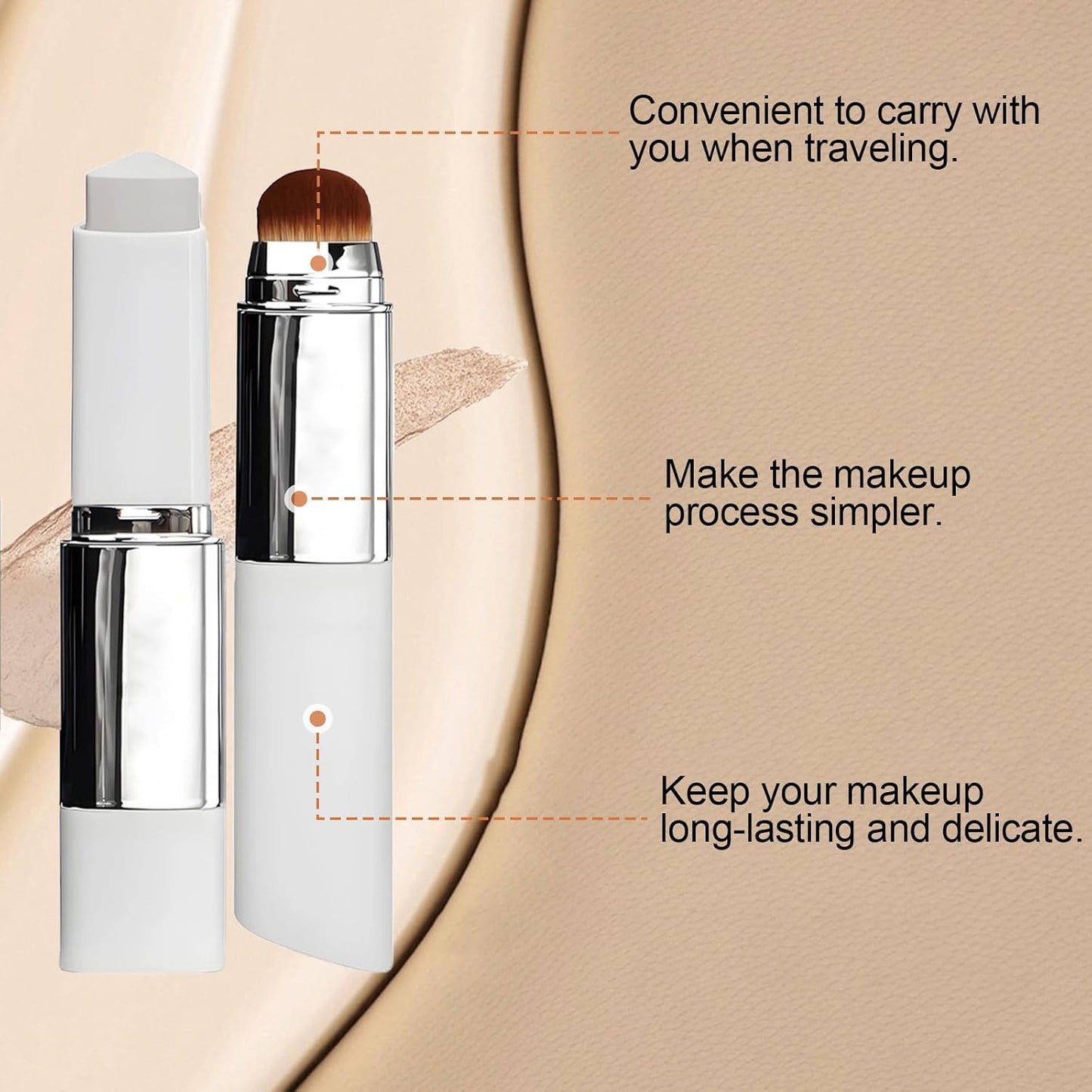 Convenient to carry with you when traveling.

Make the makeup process simpler.

Keep your makeup long-lasting and delicate.